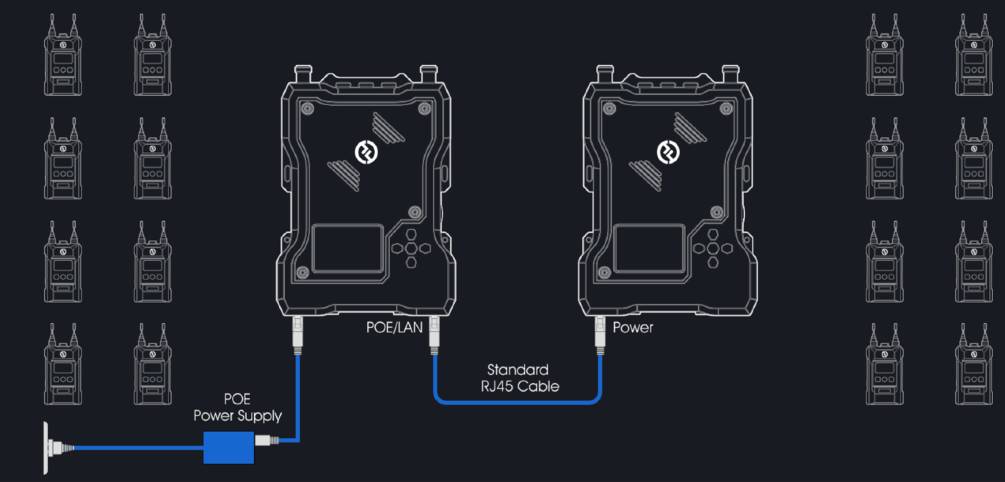 POE/LAN

Power

Standard
RJ45 Cable

POE
Power Supply